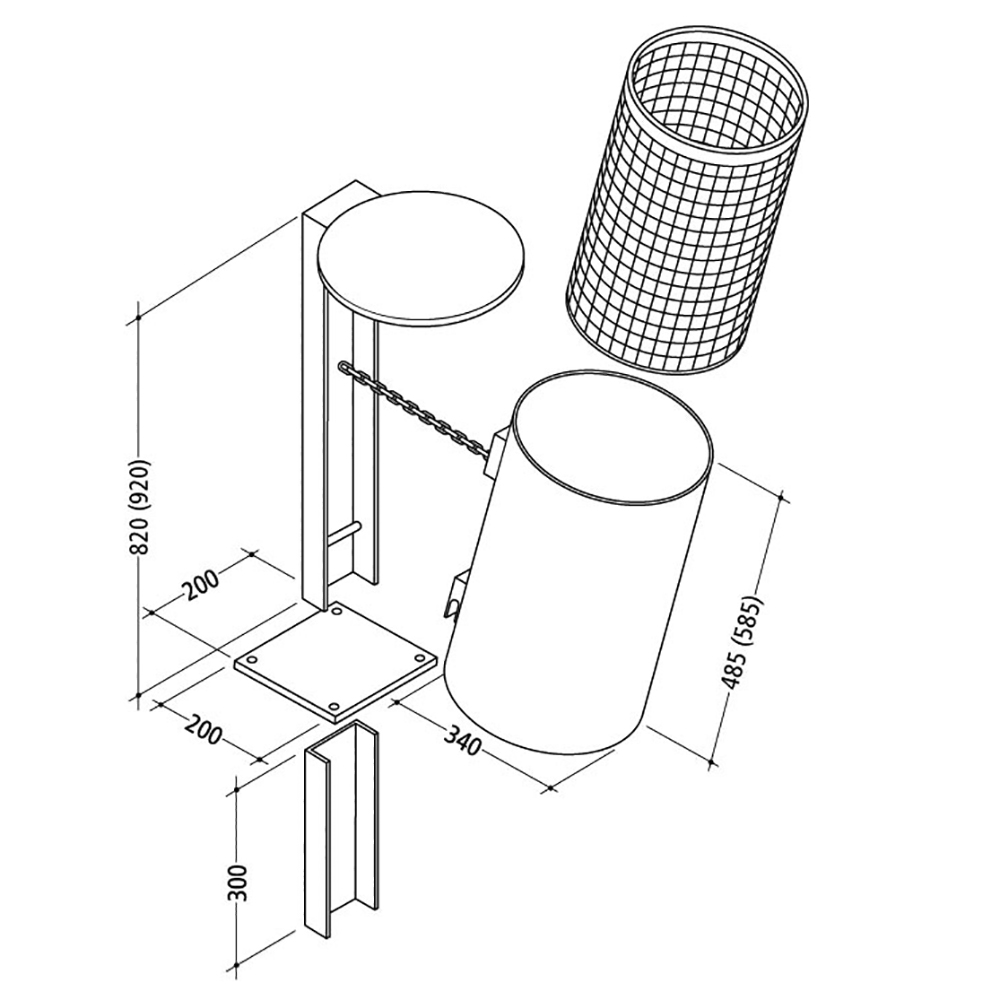 820 (920)
200
200
340
485 (585)
300