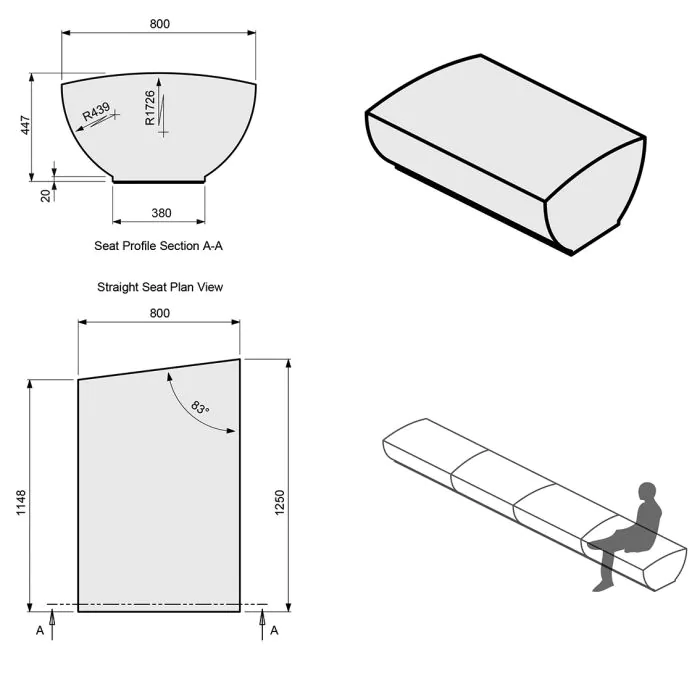 800

447

R439

R1726

20

380

Seat Profile Section A-A

Straight Seat Plan View

800

83°

1148

1250

A

A